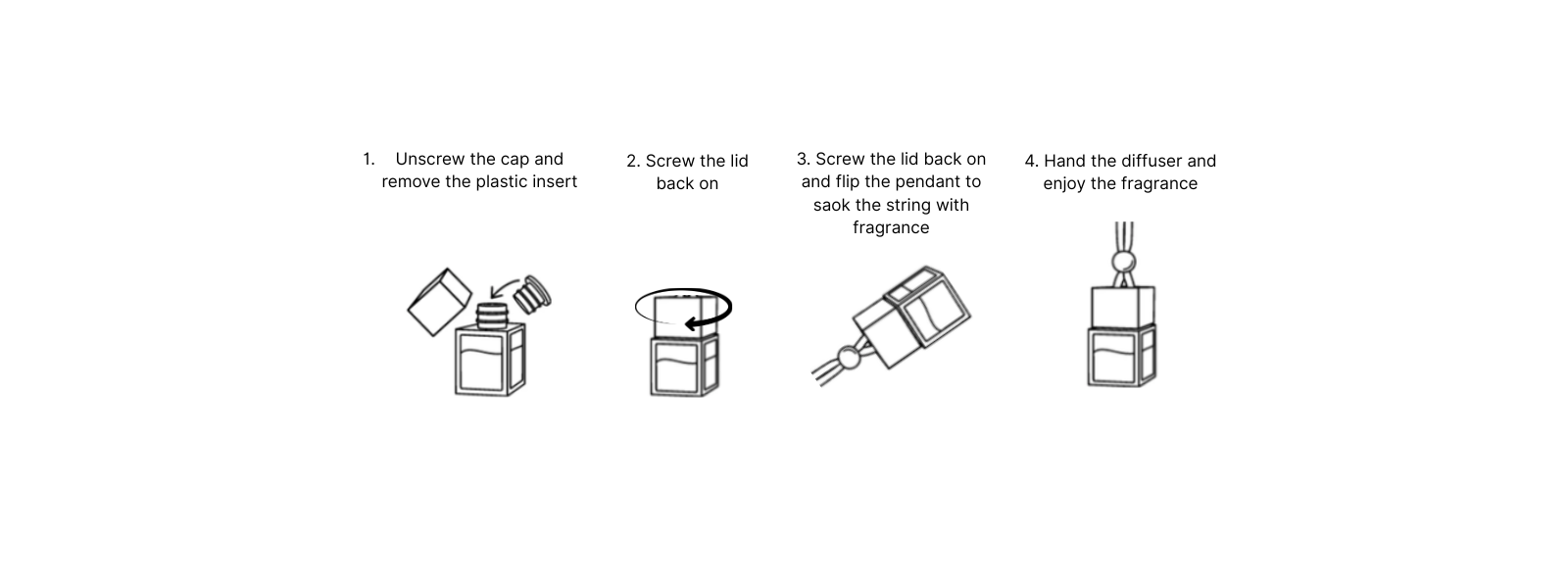 1. Unscrew the cap and remove the plastic insert

2. Screw the lid back on

3. Screw the lid back on and flip the pendant to saok the string with fragrance

4. Hand the diffuser and enjoy the fragrance